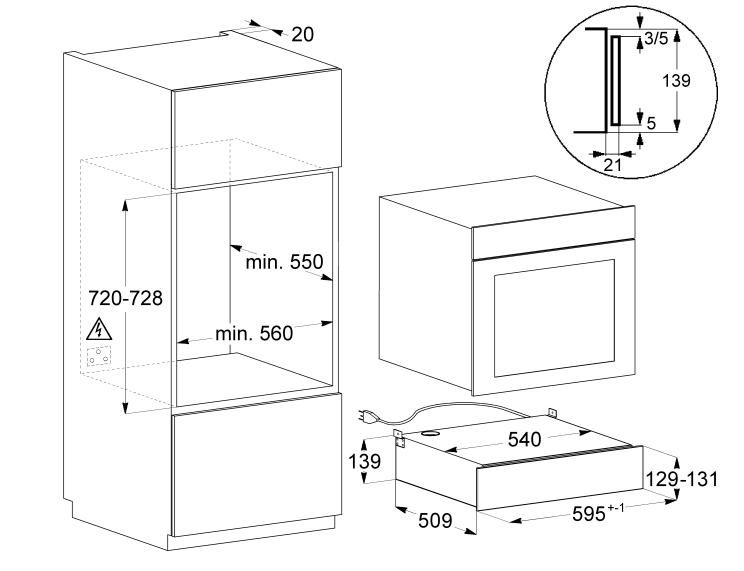 20

3/5

139

5

21

min. 550

720-728

min. 560

540

139

129-131

509

$595^{+-1}$