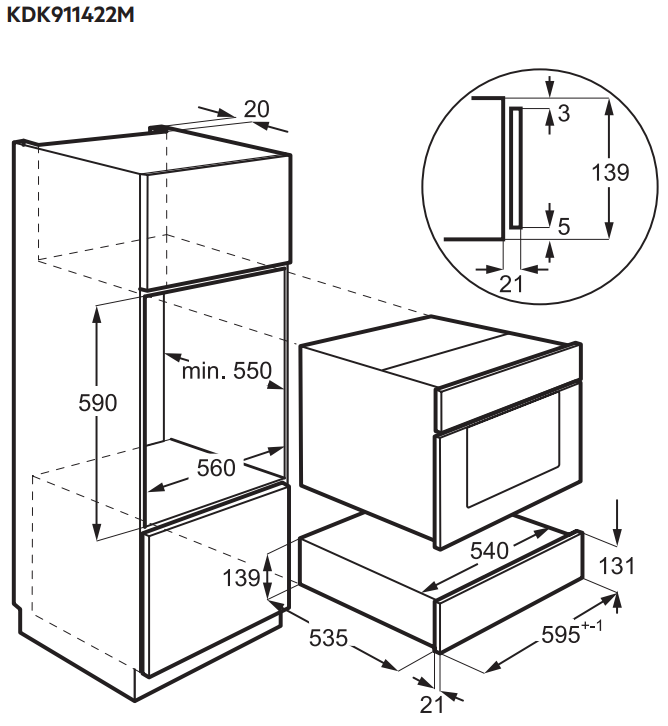 KDK911422M

20

3

139

5

21

min. 550

590

560

540

131

139

535

$595^{+-1}$

21