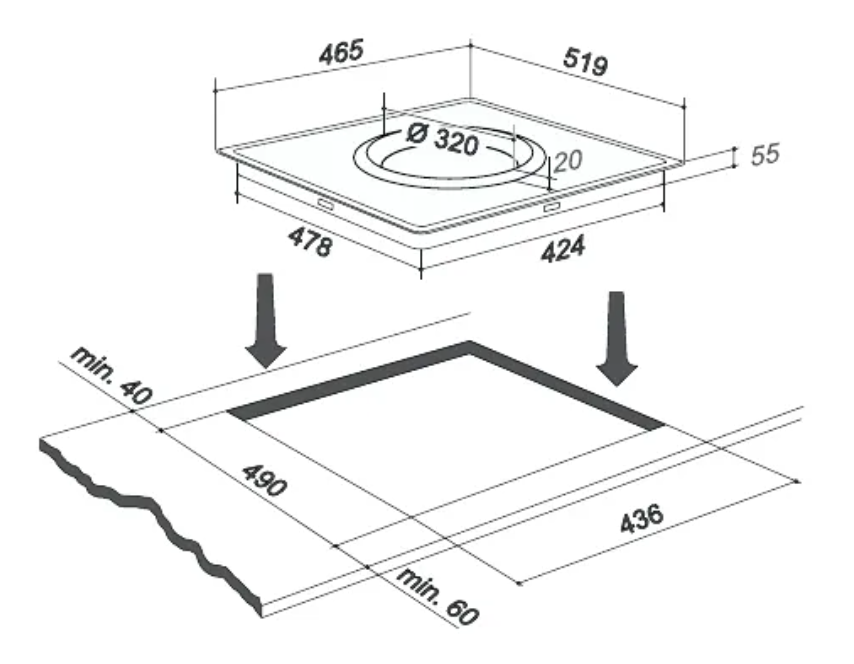 465
519
Ø 320
20
55
478
424
min. 40
490
436
min. 60