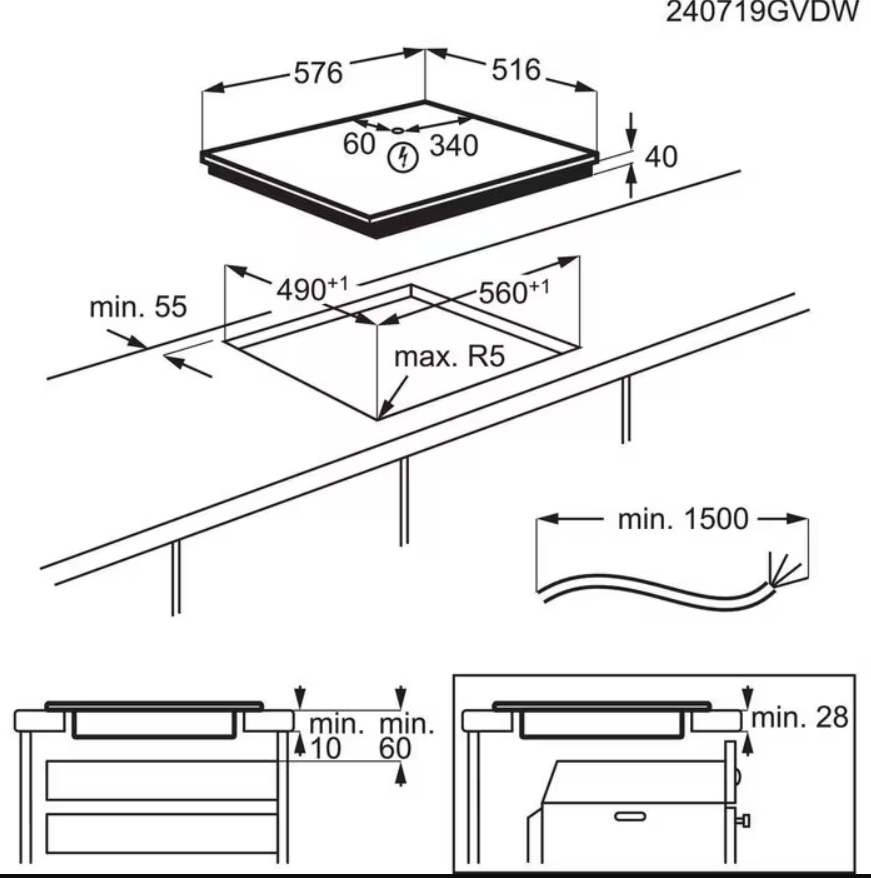 240719GVDW

576

516

60

340

40

$490^{+1}$

$560^{+1}$

min. 55

max. R5

min. 1500

min.
10

min.
60

min. 28