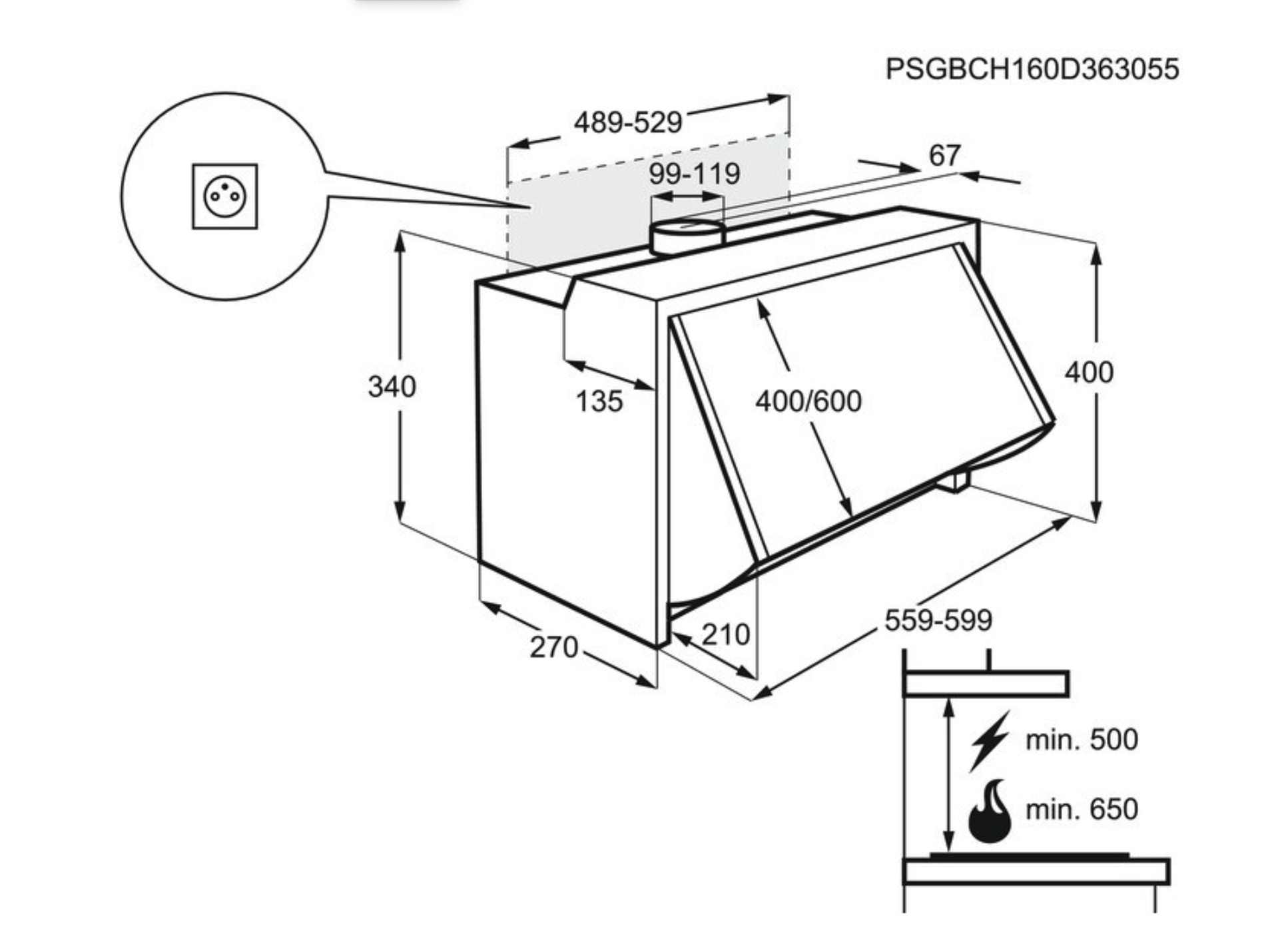 PSGBCH160D363055

489-529

99-119

67

340

135

400/600

400

270

210

559-599

min. 500

min. 650