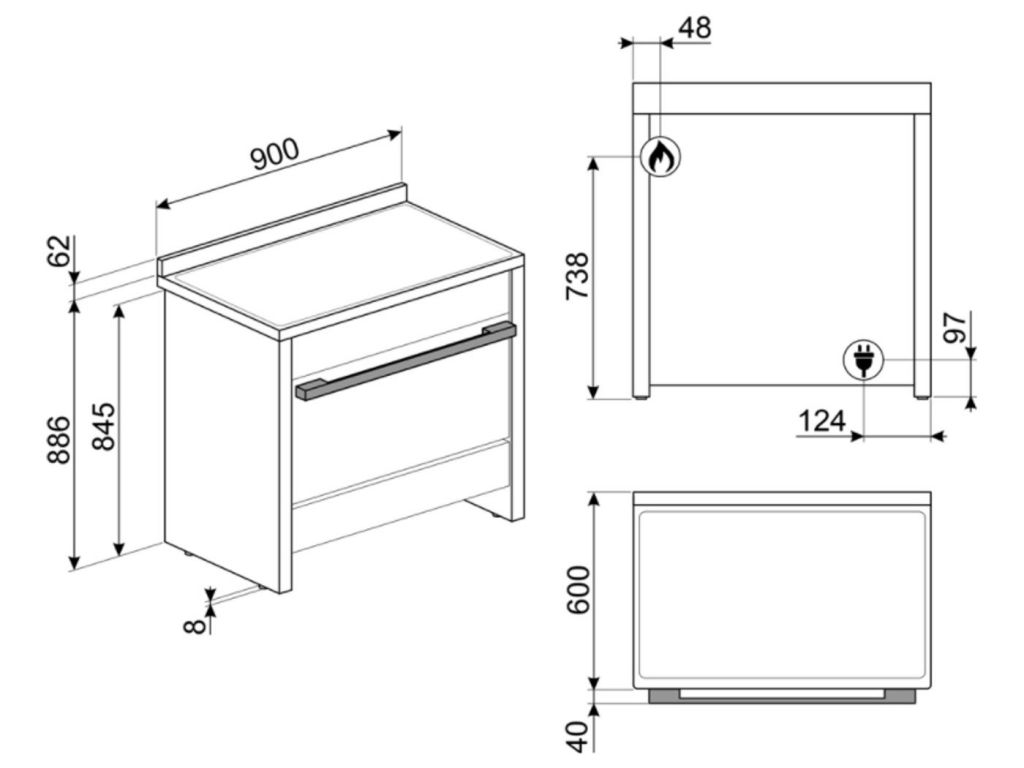 900
62
886
845
8
48
738
97
124
600
40