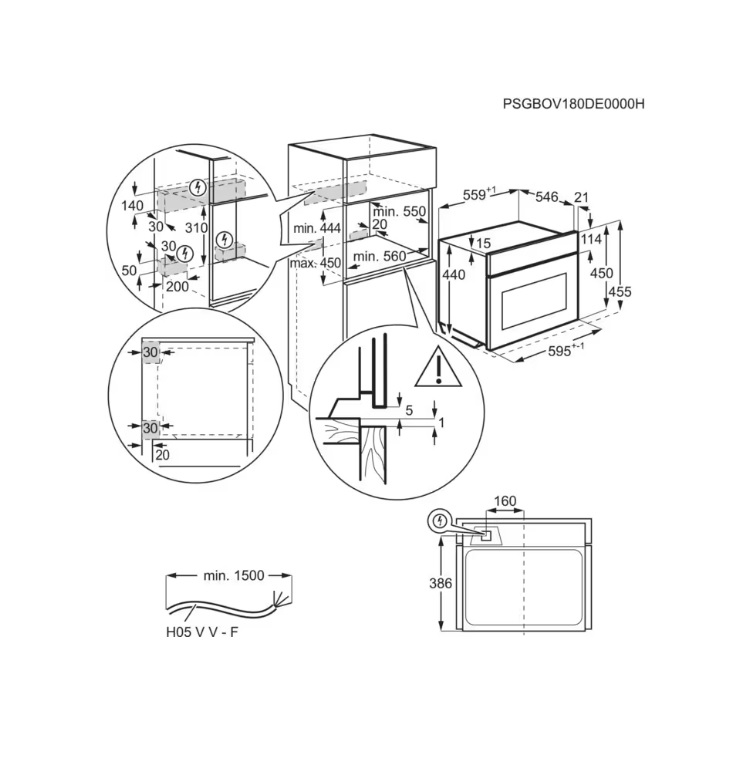 PSGBOV180DE0000H

140
30
310
30
50
200

min. 444
max. 450
min. 550
20
min. 560

$559^{+1}$
546
21
15
114
440
450
455
$595^{+-1}$

30
30
20

5
1

160
386

min. 1500
H05 V V - F