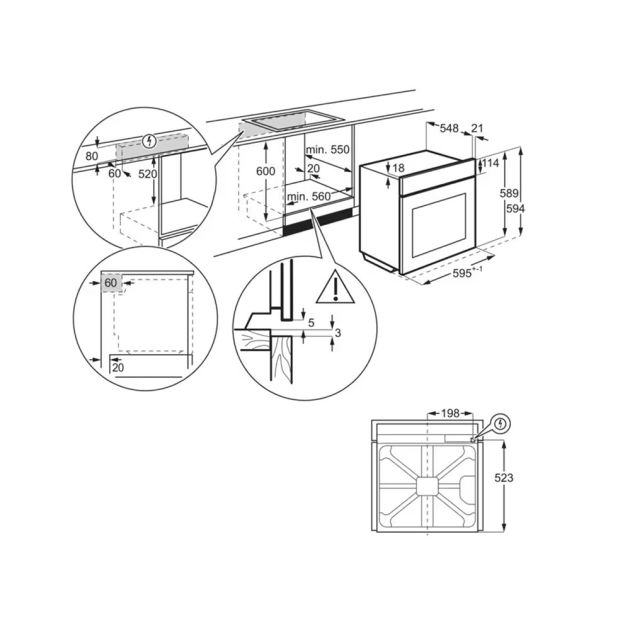 80
60
520
600
min. 550
20
min. 560
548
21
18
114
589
594
$595^{+-1}$
60
20
5
3
198
523