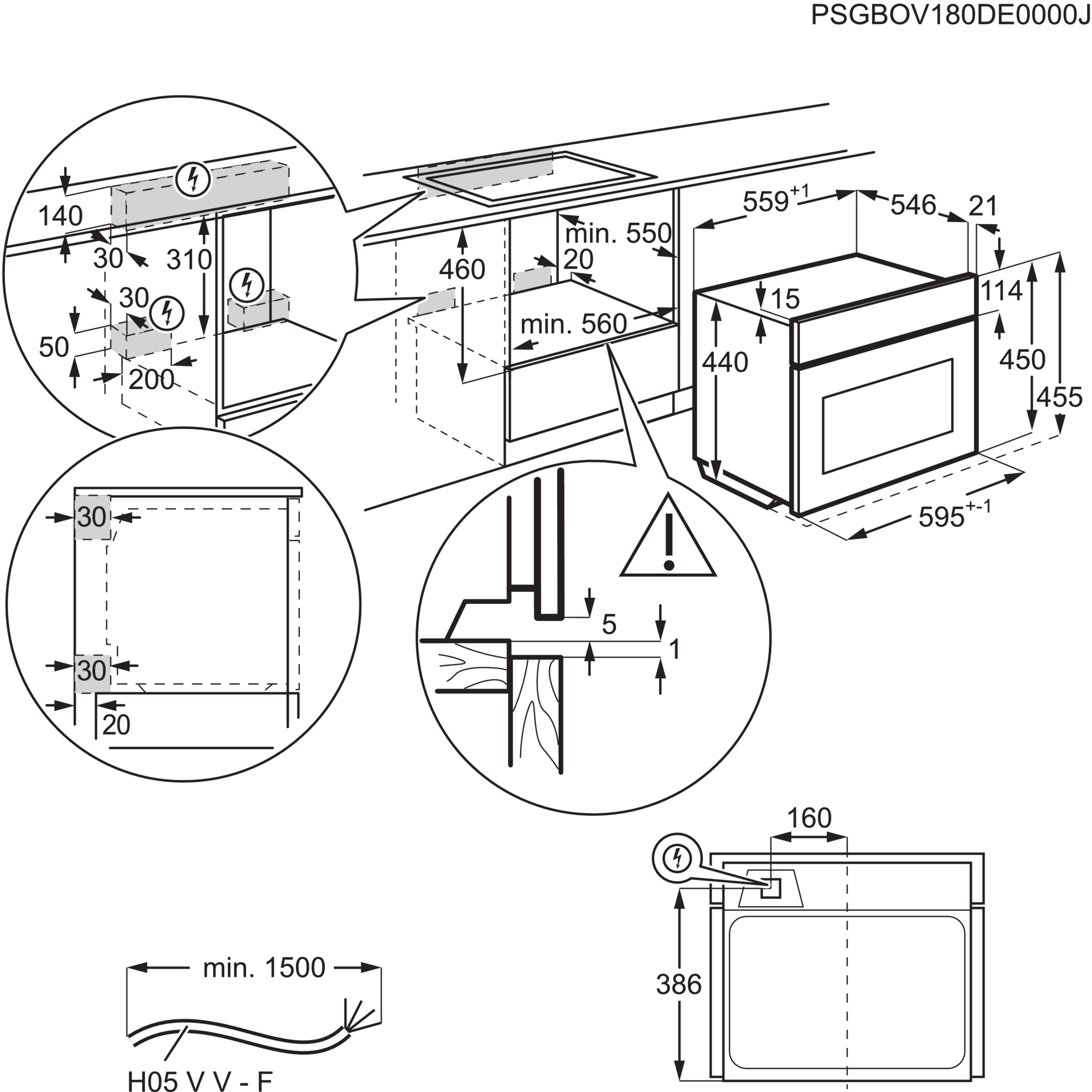 PSGBOV180DE0000J

140
30
310
30
50
200
460
min. 550
20
min. 560
$559^{+1}$
546
21
15
114
440
450
455
$595^{+-1}$

30
30
20

5
1

160
386

min. 1500
H05 V V - F