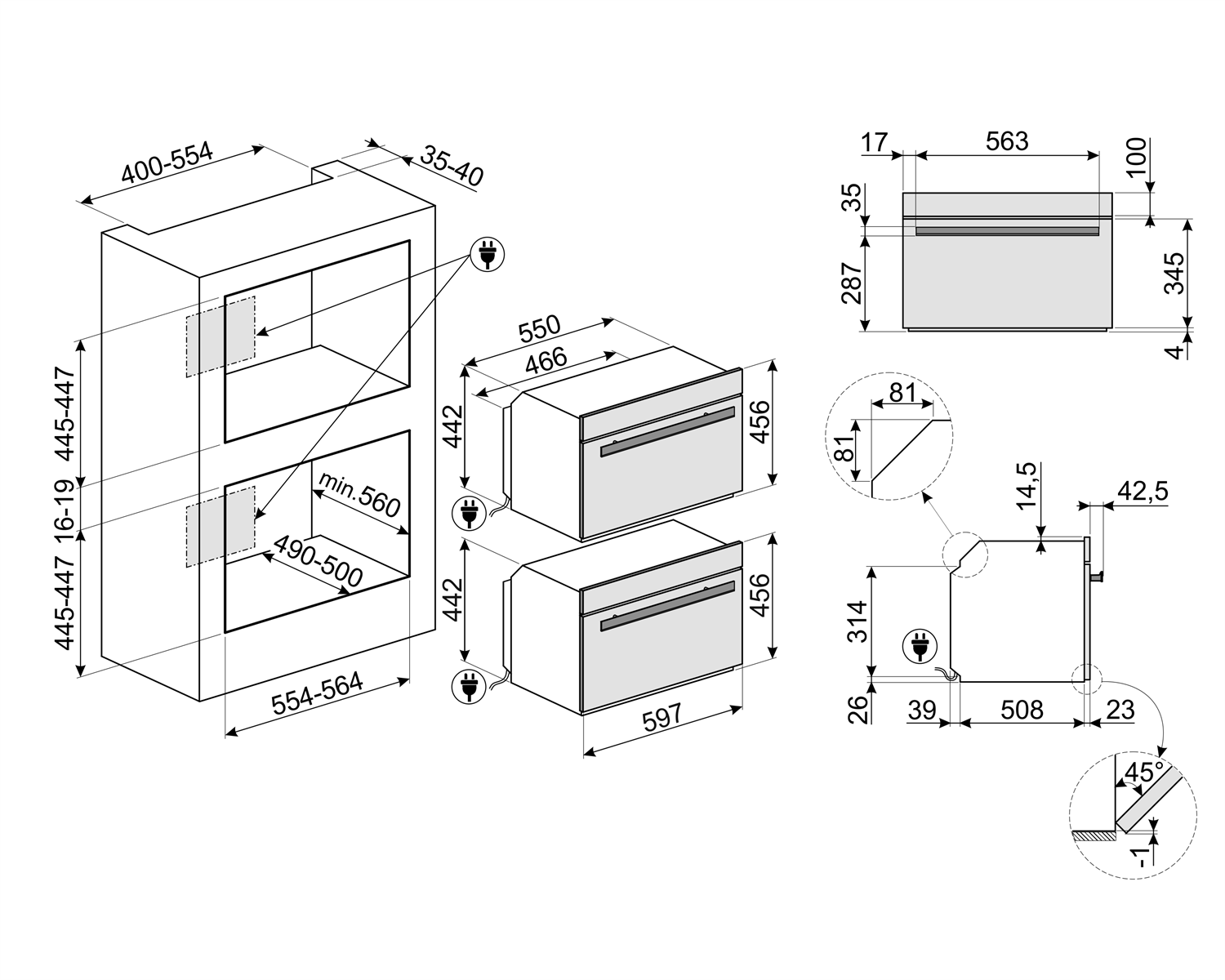 400-554
35-40
445-447
16-19
445-447
min.560
490-500
554-564
550
466
442
456
442
456
597
17
563
100
35
287
345
4
81
81
14,5
42,5
314
26
39
508
23
45°
-1