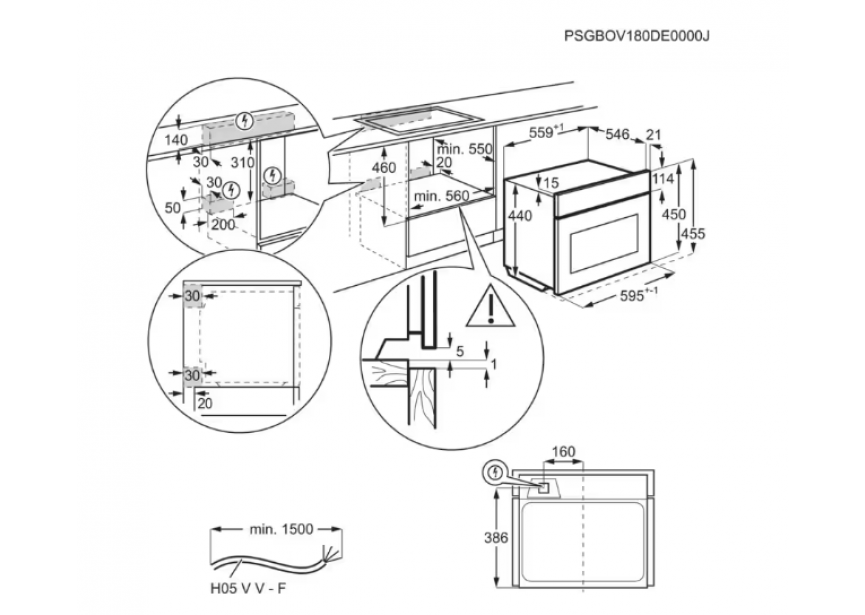 PSGBOV180DE0000J

140
30
310
30
50
200

460
min. 550
20
min. 560

$559^{+1}$
546
21
15
114
440
450
455
$595^{+-1}$

30
30
20

5
1

160
386

min. 1500
H05 V V - F