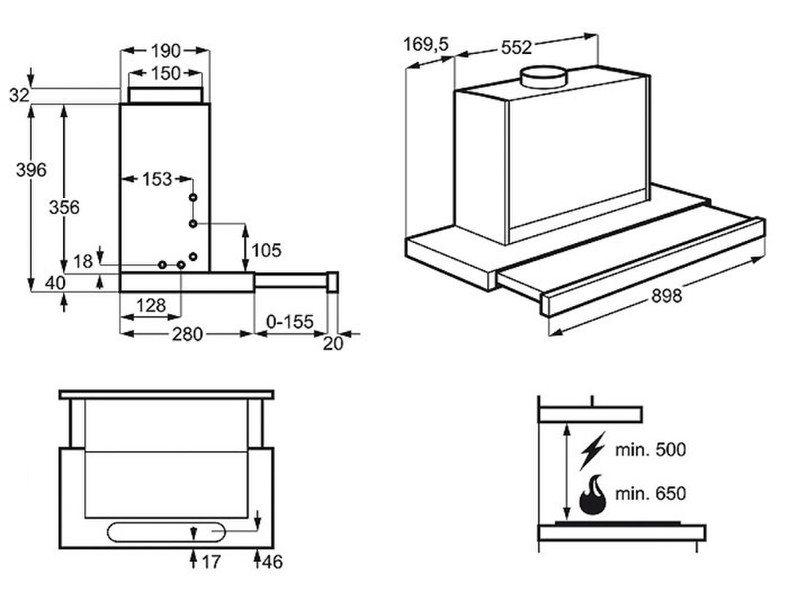 190
150
32
396
356
153
105
18
40
128
280
0-155
20

169,5
552
898

17
46

min. 500
min. 650