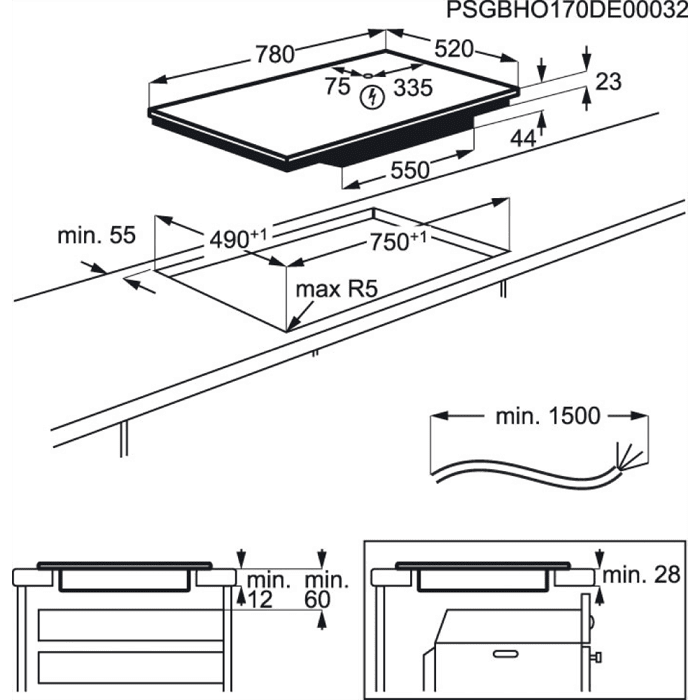 PSGBHO170DE00032

780
520
75
335
23
44
550

min. 55
$490^{+1}$
$750^{+1}$
max R5

min. 1500

min. 12
min. 60

min. 28