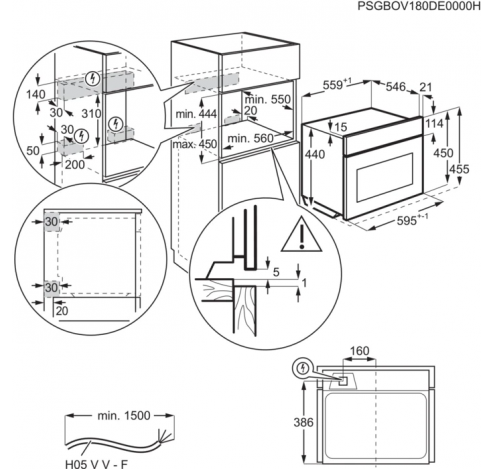 PSGBOV180DE0000H

140
30
310
30
50
200

min. 444
max. 450
min. 550
20
min. 560

$559^{+1}$
546
21
15
114
440
450
455
$595^{+-1}$

30
30
20

5
1

160
386

min. 1500
H05 V V - F