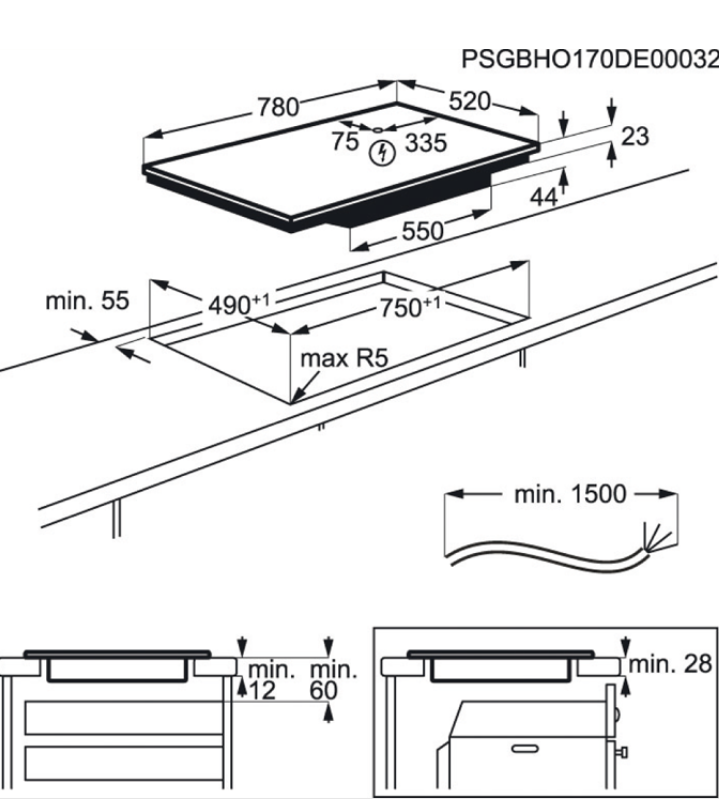 PSGBHO170DE00032

780

520

75

335

23

44

550

min. 55

$490^{+1}$

$750^{+1}$

max R5

min. 1500

min.
12

min.
60

min. 28