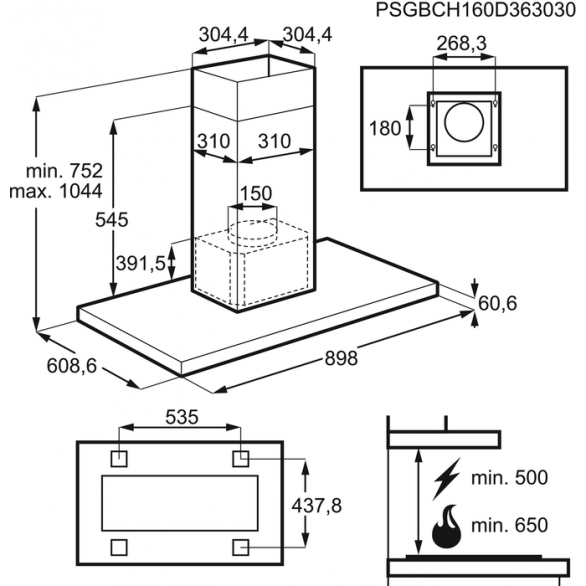 PSGBCH160D363030

304,4
304,4
268,3
180
310
310
min. 752
max. 1044
150
545
391,5
60,6
608,6
898

535
437,8
min. 500
min. 650