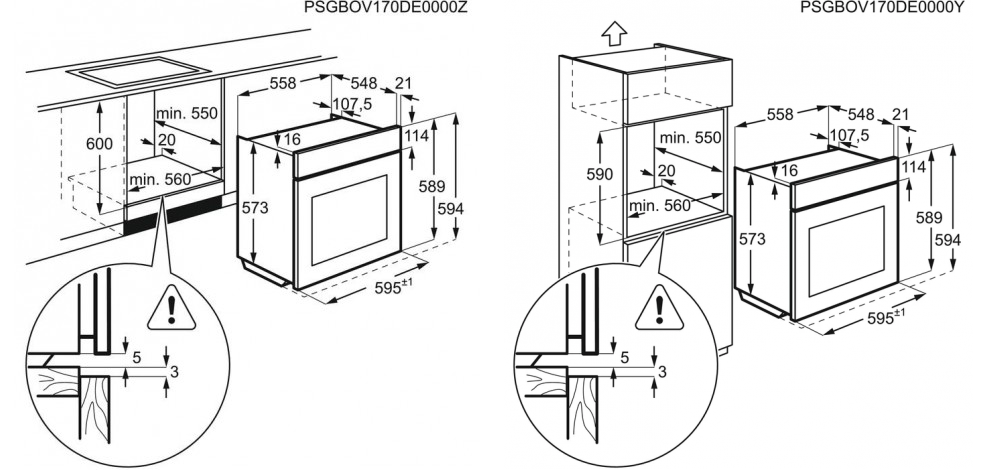 PSGBOV170DE0000Z

600
min. 550
20
min. 560
558
548
21
107,5
16
114
573
589
594
$595^{\pm1}$
5
3

PSGBOV170DE0000Y

590
min. 550
20
min. 560
558
548
21
107,5
16
114
573
589
594
$595^{\pm1}$
5
3