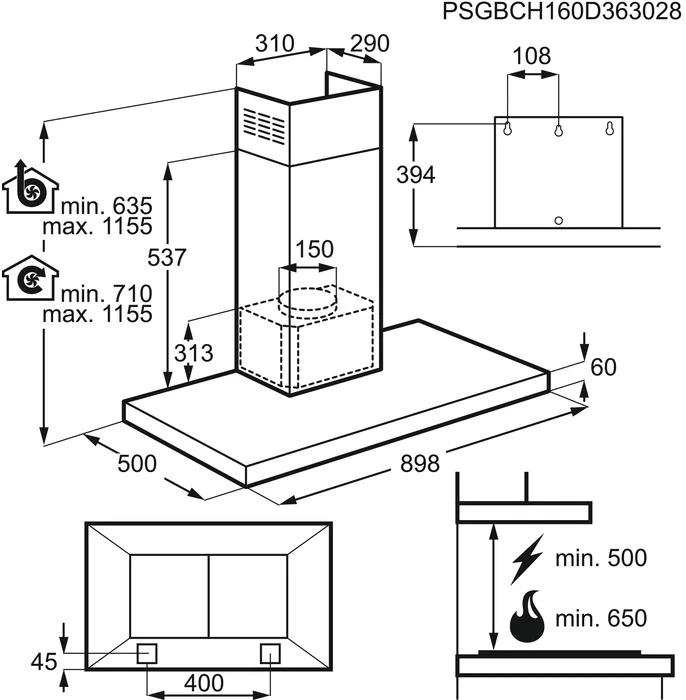 PSGBCH160D363028

310
290
108
394
min. 635
max. 1155
537
150
min. 710
max. 1155
313
60
500
898
min. 500
min. 650
45
400