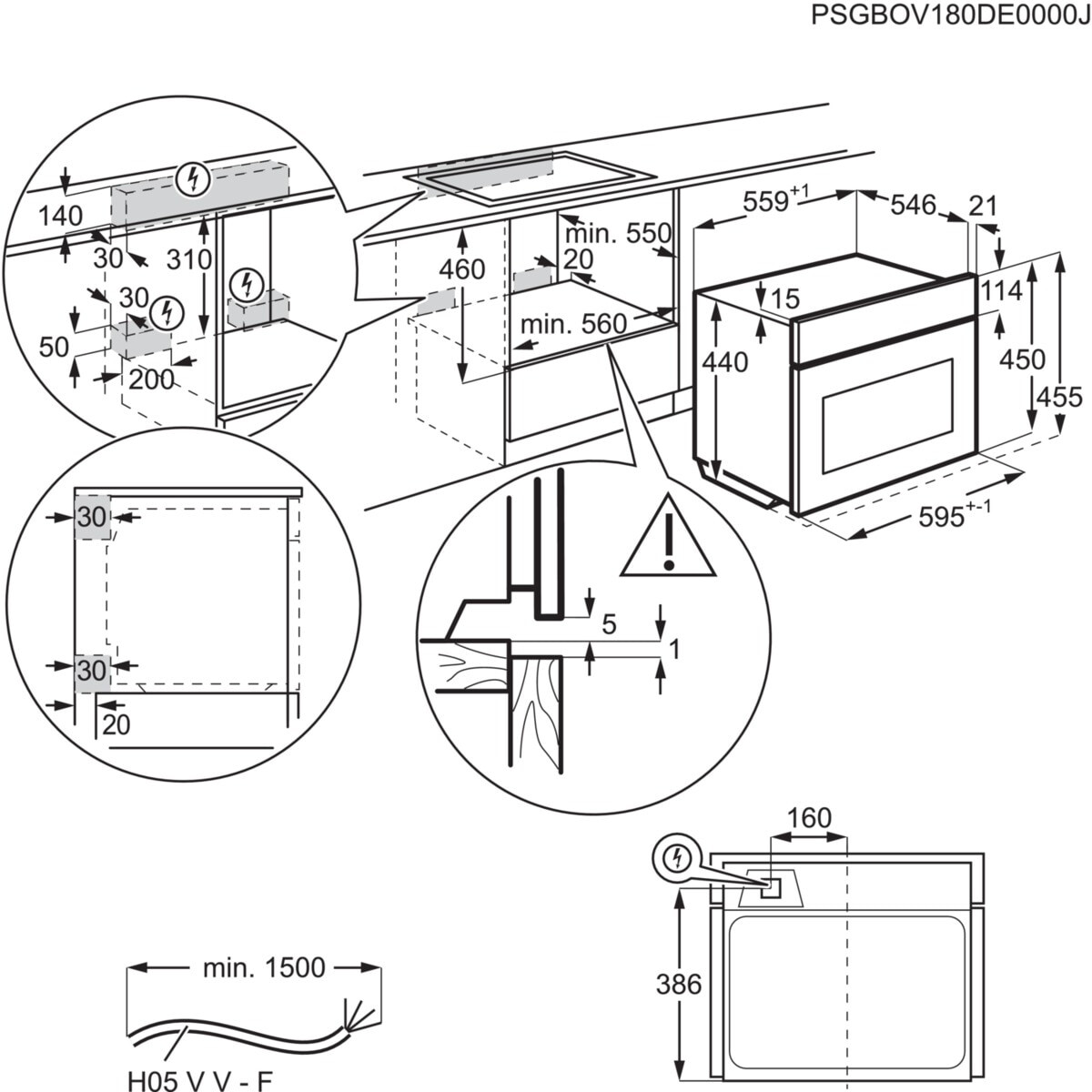 PSGBOV180DE0000J

140
30
310
30
50
200

460
min. 550
20
min. 560

$559^{+1}$
546
21
15
114
440
450
455
$595^{+-1}$

30
30
20

5
1

160
386

min. 1500
H05 V V - F