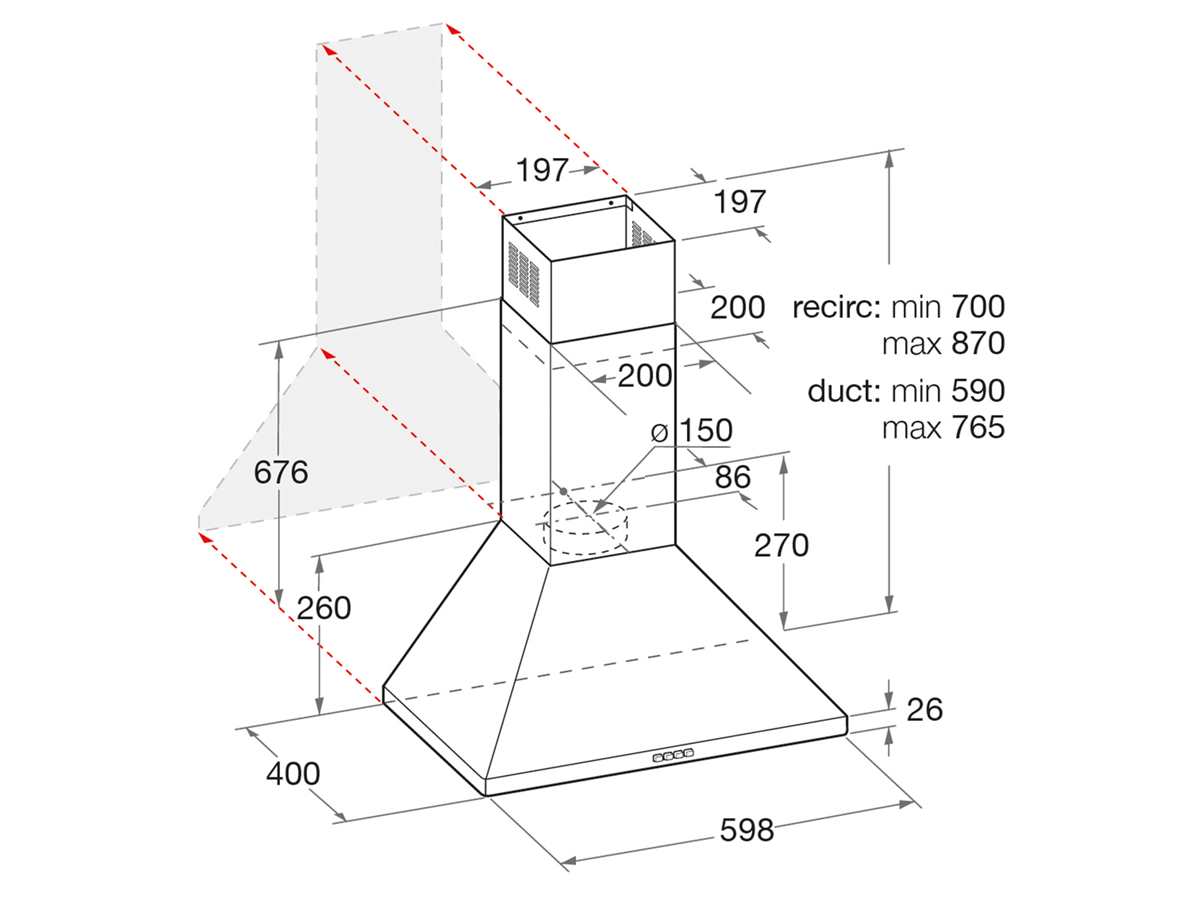 197
197
200
200
recirc: min 700
max 870
duct: min 590
max 765
ø 150
86
676
270
260
26
400
598