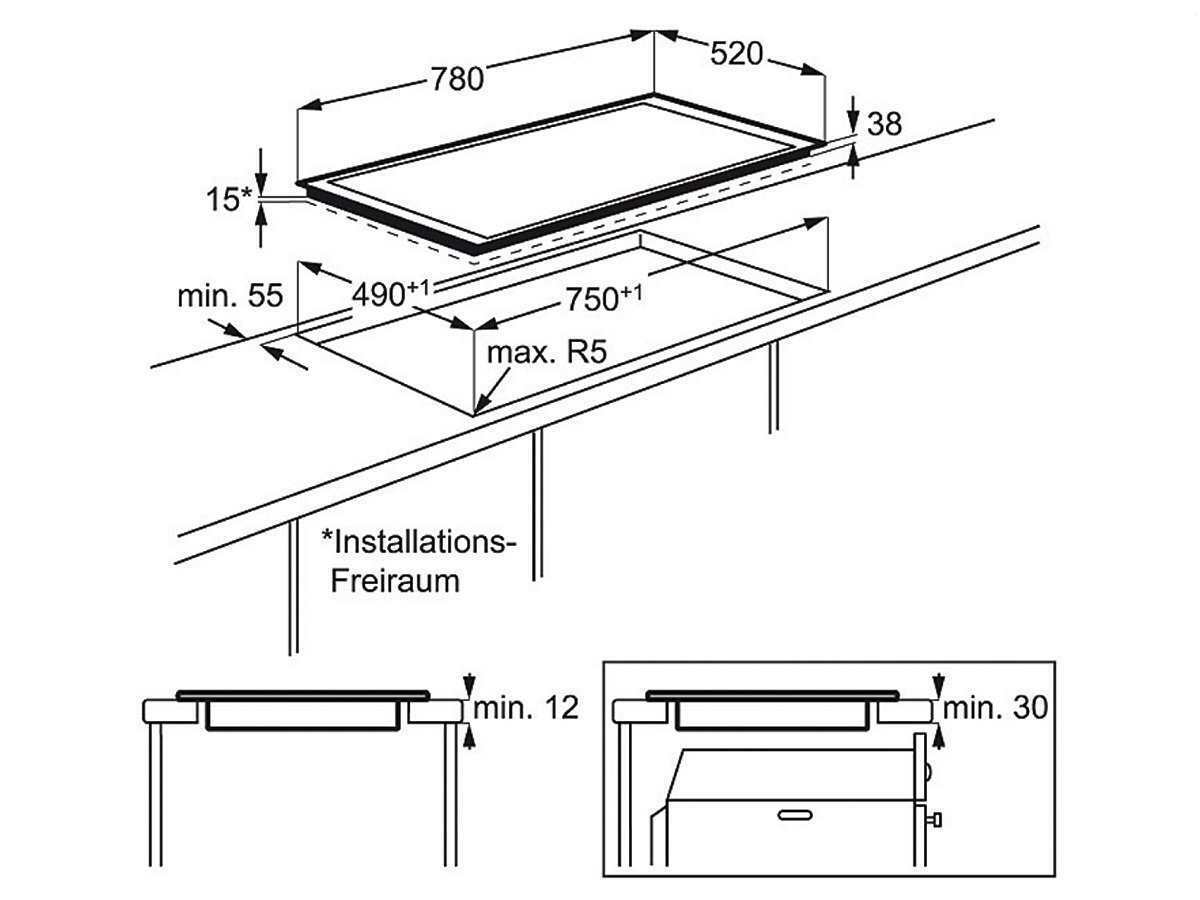 780

520

38

15*

min. 55

$490^{+1}$

$750^{+1}$

max. R5

*Installations-Freiraum

min. 12

min. 30