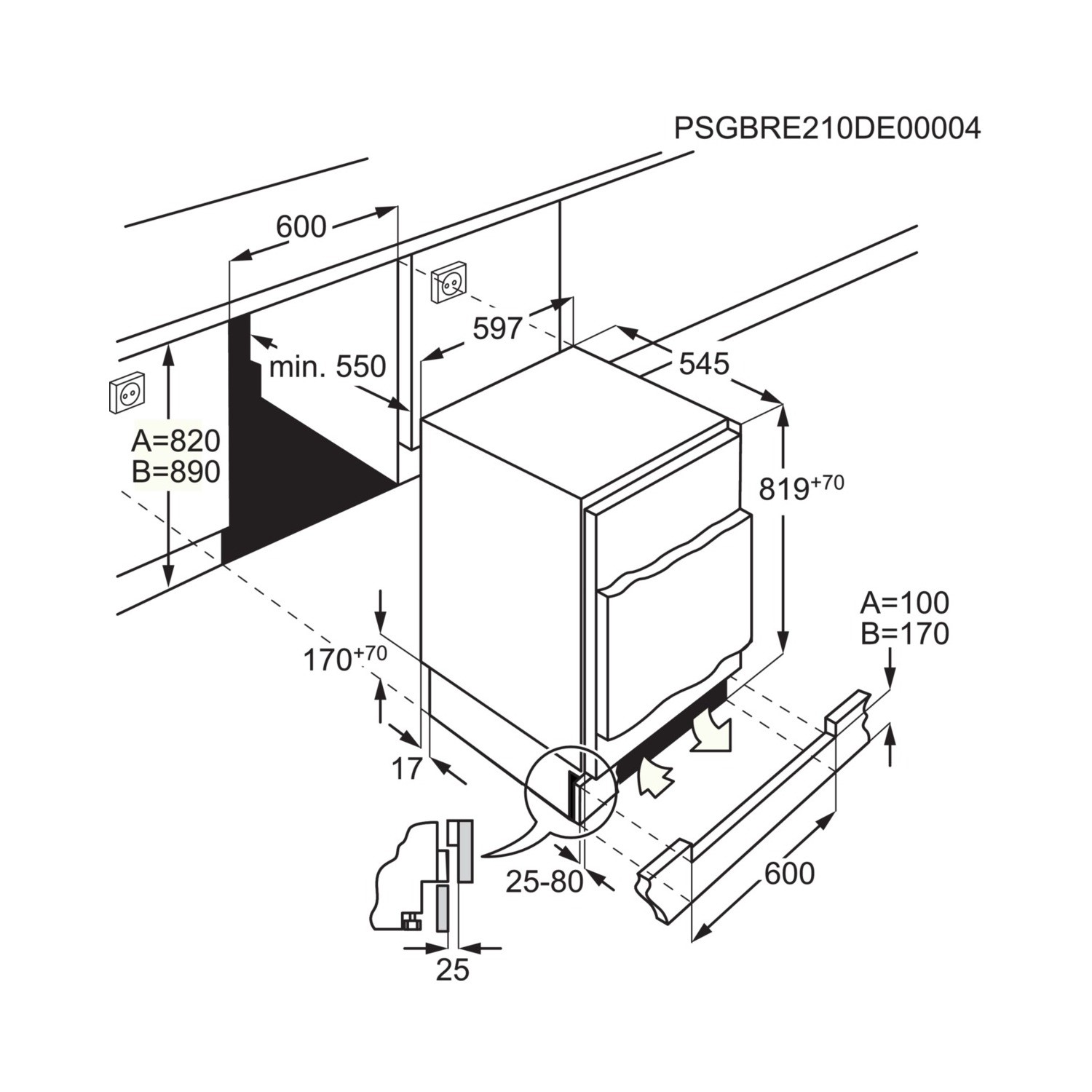 PSGBRE210DE00004

600

597

min. 550

545

A=820
B=890

$819^{+70}$

A=100
B=170

$170^{+70}$

17

25-80

600

25