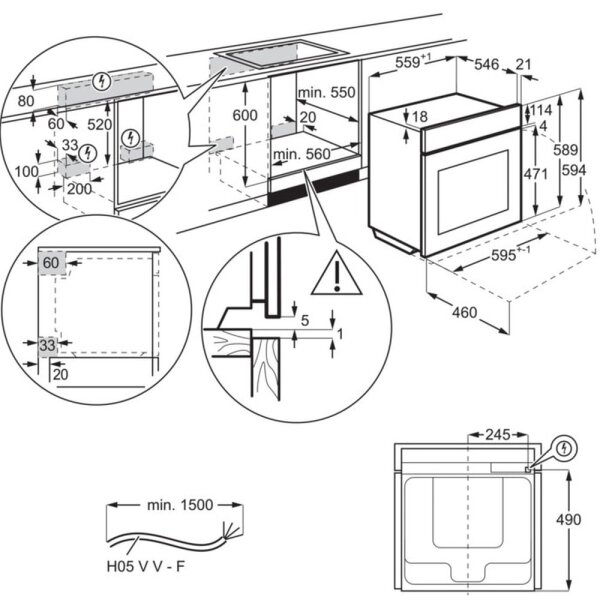 80
60
520
33
100
200
600
min. 550
20
min. 560
$559^{+1}$
546
21
18
114
4
471
589
594
$595^{+-1}$
460
60
33
20
5
1
245
490
min. 1500
H05 V V - F