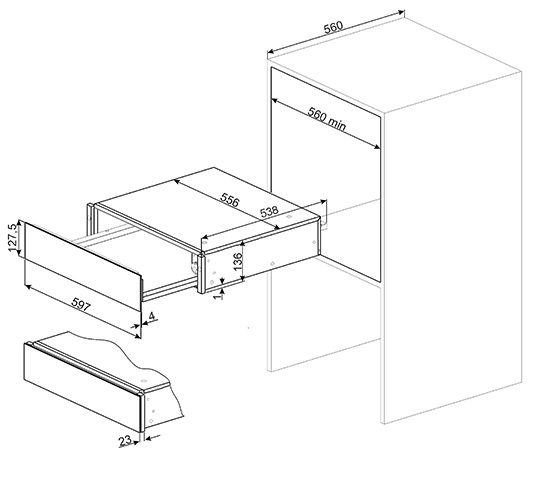 560

560 min

556

538

127.5

136

1

597

4

23