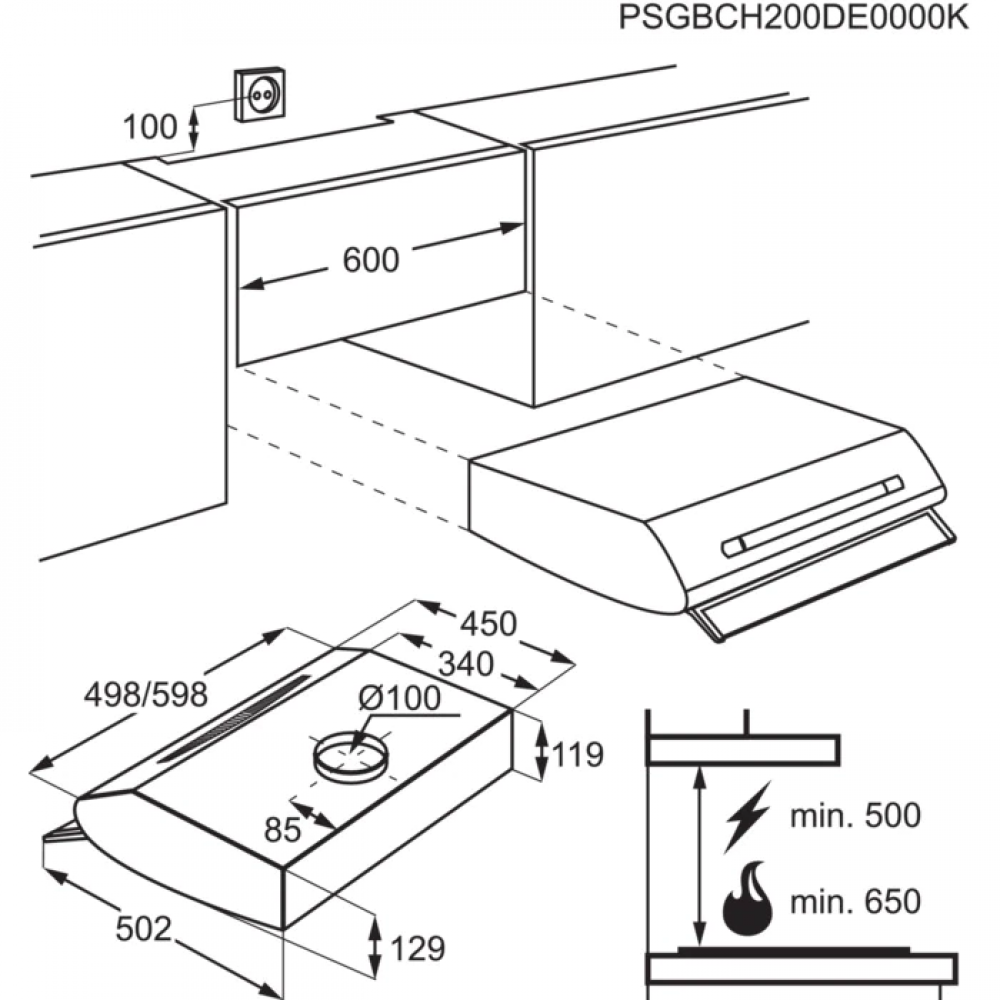 PSGBCH200DE0000K

100

600

450

340

498/598

Ø100

119

85

502

129

min. 500

min. 650