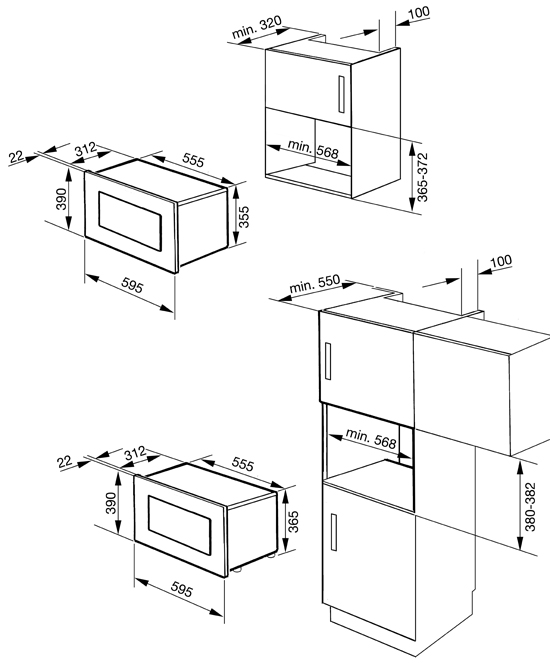 min. 320
100
min. 568
365-372
22
312
555
390
355
595
min. 550
100
min. 568
380-382
22
312
555
390
365
595