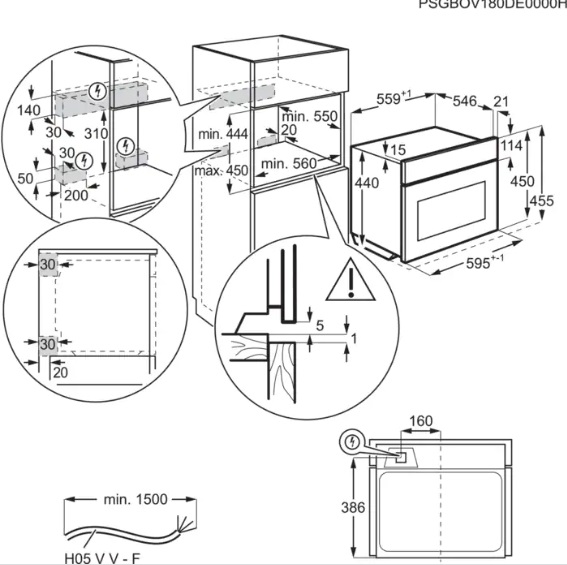 PSGBOV180DE0000H

140
30
310
30
50
200

min. 444
max. 450
min. 550
20
min. 560

$559^{+1}$
546
21
15
114
440
450
455
$595^{+-1}$

30
30
20

5
1

160
386

min. 1500
H05 V V - F