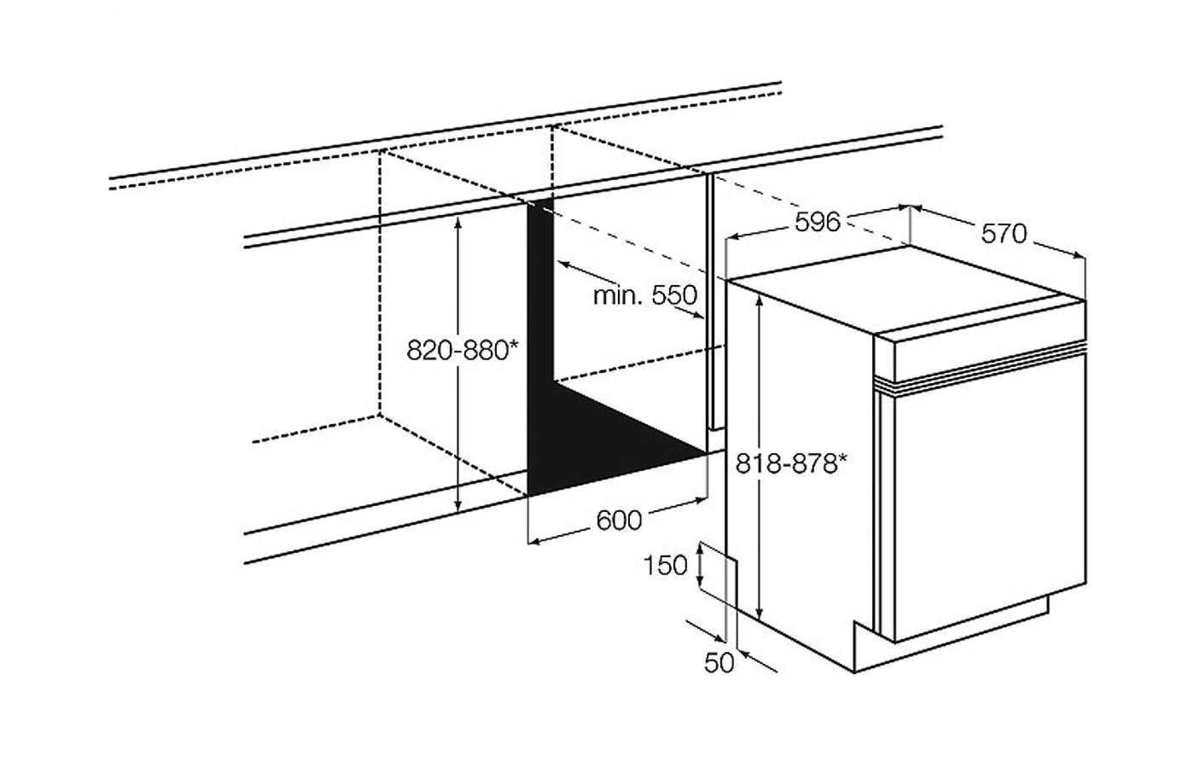 596
570
min. 550
820-880*
818-878*
600
150
50