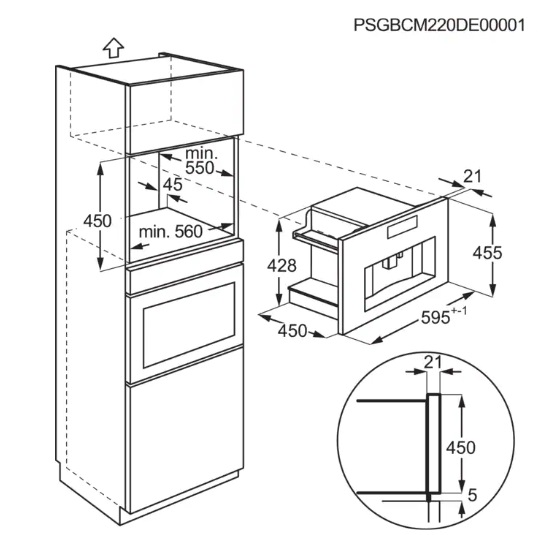 PSGBCM220DE00001

min. 550

45

450

min. 560

21

428

455

450

$595^{+-1}$

21

450

5