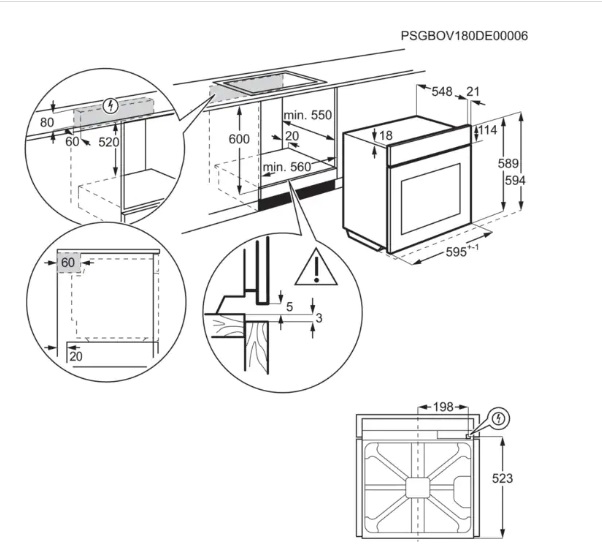 PSGBOV180DE00006

80
60
520
600
min. 550
20
min. 560
548
21
18
114
589
594
595$^{+-1}$
60
20
5
3
198
523