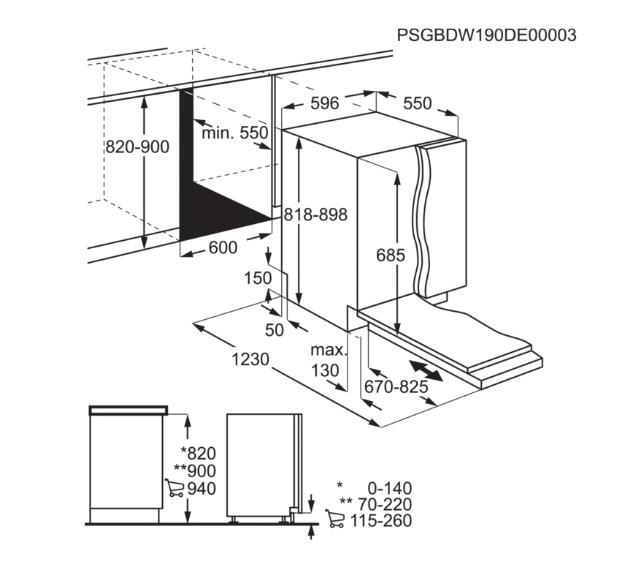 PSGBDW190DE00003

596
550
820-900
min. 550
818-898
600
685
150
50
1230
max. 130
670-825

*820
**900
940

* 0-140
** 70-220
115-260