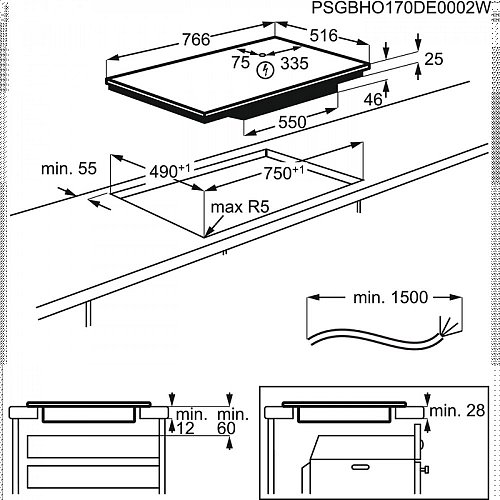 PSGBHO170DE0002W

766
516
75
335
25
46
550
min. 55
$490^{+1}$
$750^{+1}$
max R5
min. 1500
min.
12
min.
60
min. 28