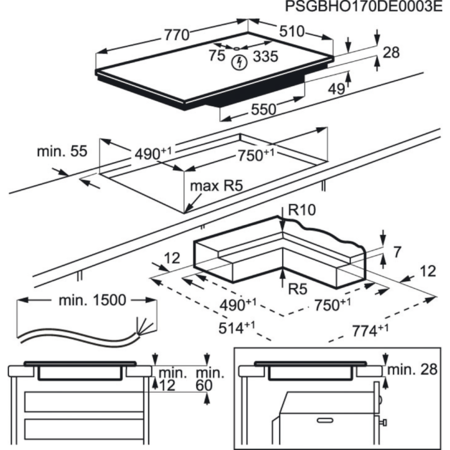 PSGBHO170DE0003E

770
510
75
335
28
49
550

min. 55
$490^{+1}$
$750^{+1}$
max R5

R10
7
12
12
R5
$490^{+1}$
$750^{+1}$
$514^{+1}$
$774^{+1}$

min. 1500

min.
12
min.
60

min. 28