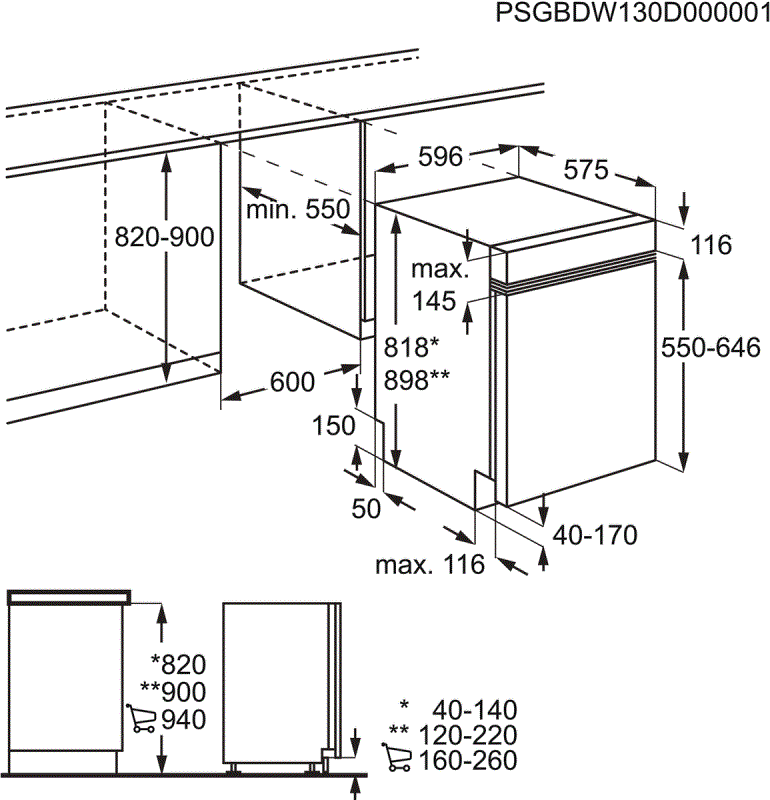 PSGBDW130D000001

596
575
min. 550
820-900
116
max.
145
818*
898**
550-646
600
150
50
40-170
max. 116

*820
**900
940

* 40-140
** 120-220
160-260