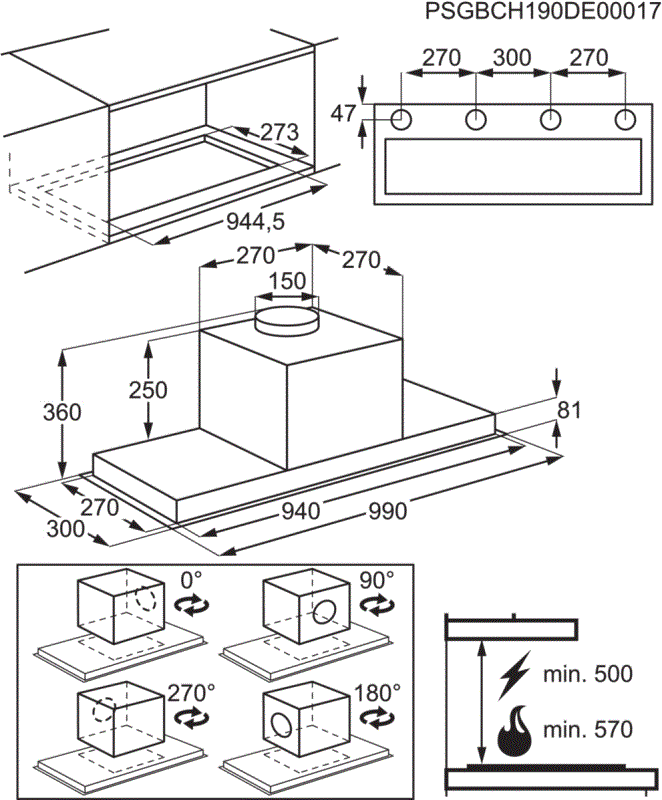 PSGBCH190DE00017

273

944,5

270 300 270

47

270 270

150

250

360

81

270

300

940 990

0°

90°

270°

180°

min. 500

min. 570