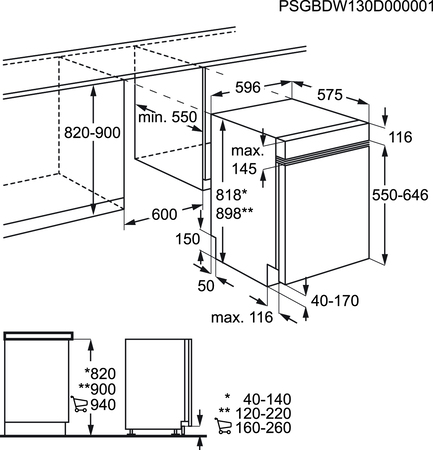 PSGBDW130D000001

596
575
min. 550
820-900
116
max.
145
818*
898**
550-646
600
150
50
40-170
max. 116

*820
**900
940

* 40-140
** 120-220
160-260