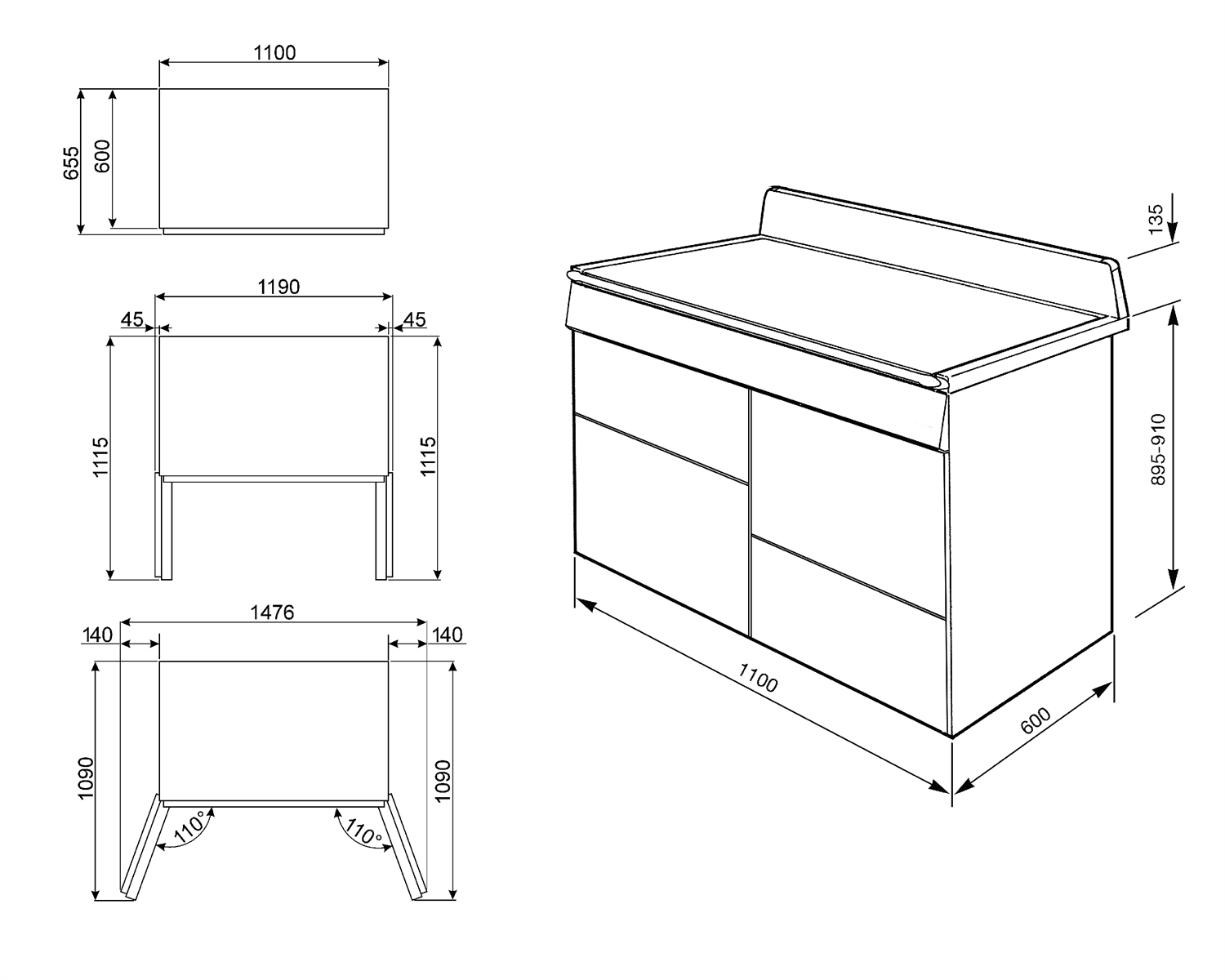 1100
655
600

1190
45
45
1115
1115

1476
140
140
1090
1090
110°
110°

135
895-910
1100
600