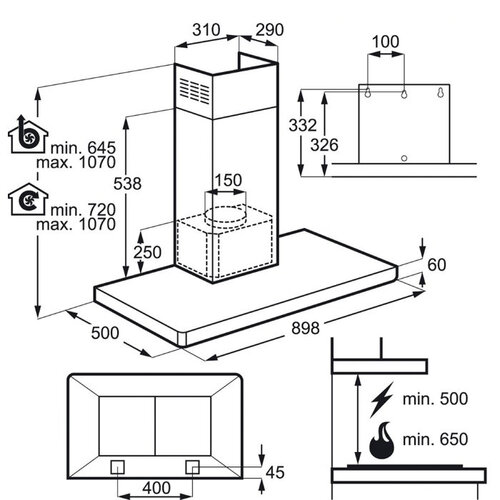 310
290
100
332
326
min. 645
max. 1070
538
150
min. 720
max. 1070
250
60
500
898
min. 500
min. 650
45
400