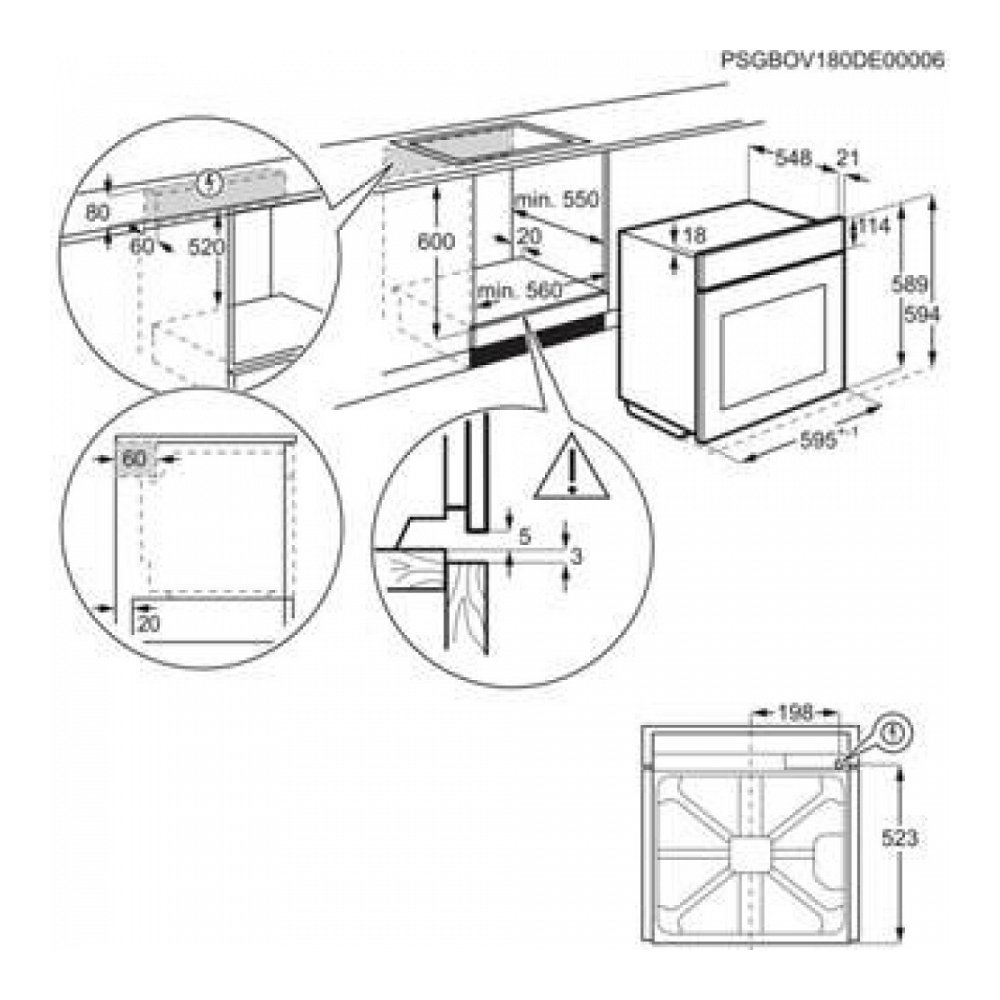 PSGBOV180DE00006

80
60
520

600
min. 550
20
min. 560

548
21
18
114
589
594
595$^{+-1}$

60
20

5
3

198
523