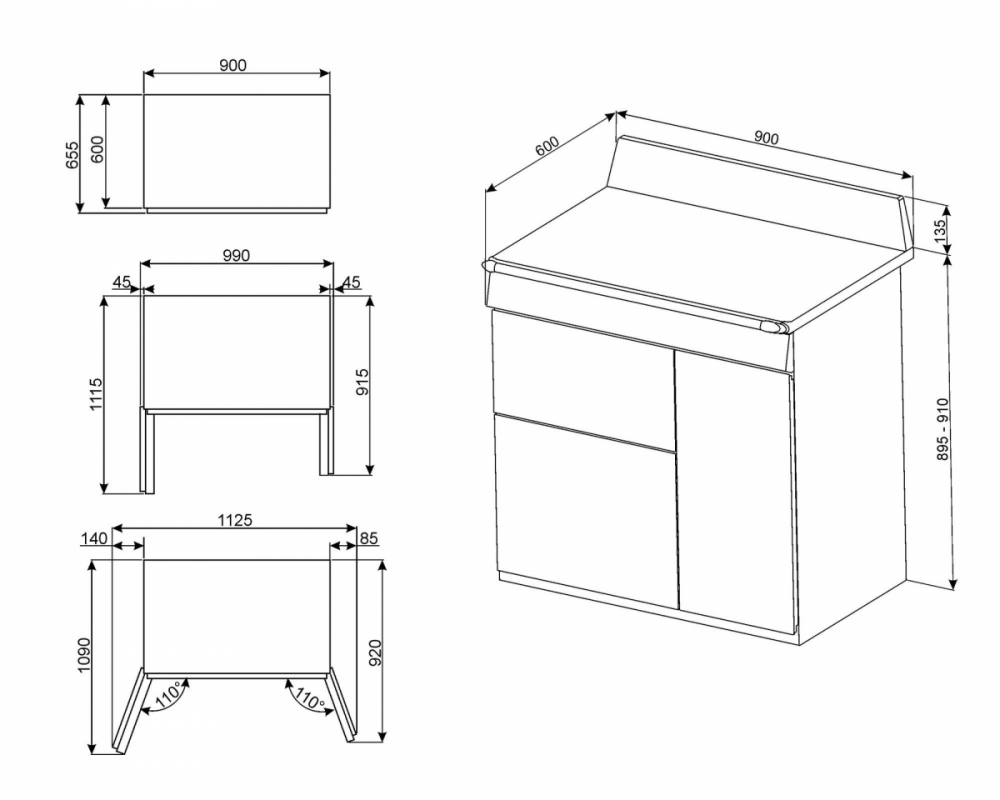 900
655
600

990
45
45
1115
915

1125
140
85
1090
920
110°
110°

600
900
135
895 - 910