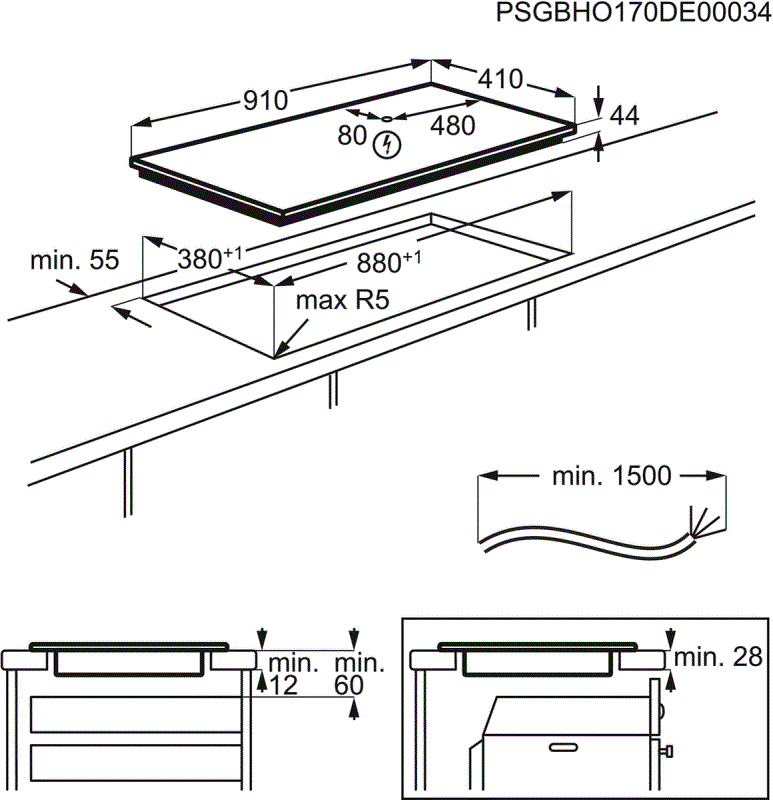 PSGBHO170DE00034

910

410

44

80

480

min. 55

$380^{+1}$

$880^{+1}$

max R5

min. 1500

min. 12

min. 60

min. 28