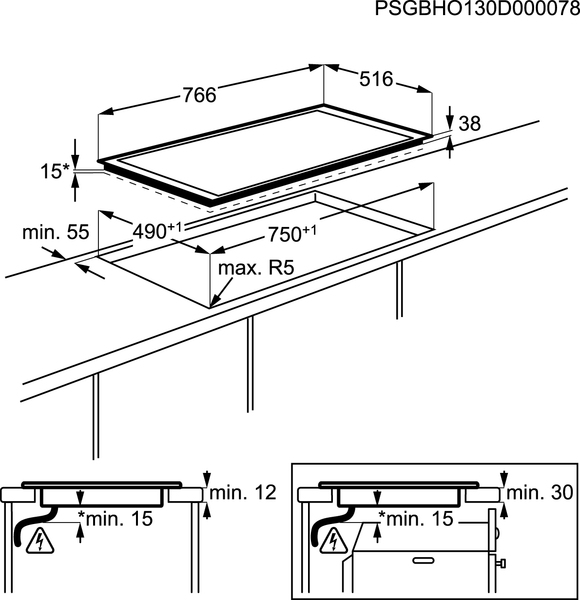 PSGBHO130D000078

766
516
38
15*
min. 55
$490^{+1}$
$750^{+1}$
max. R5

min. 12
*min. 15

min. 30
*min. 15