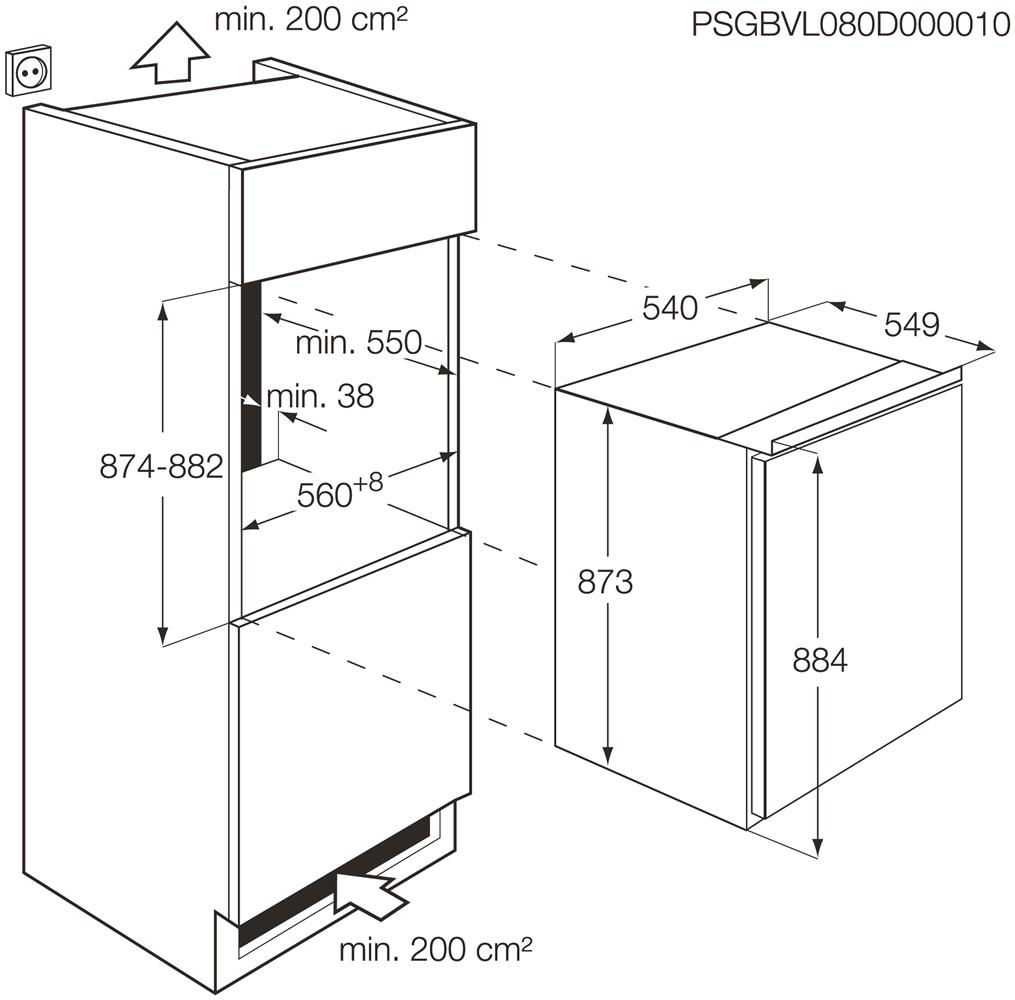 min. 200 cm²

PSGBVL080D000010

540

549

min. 550

min. 38

874-882

$560^{+8}$

873

884

min. 200 cm²