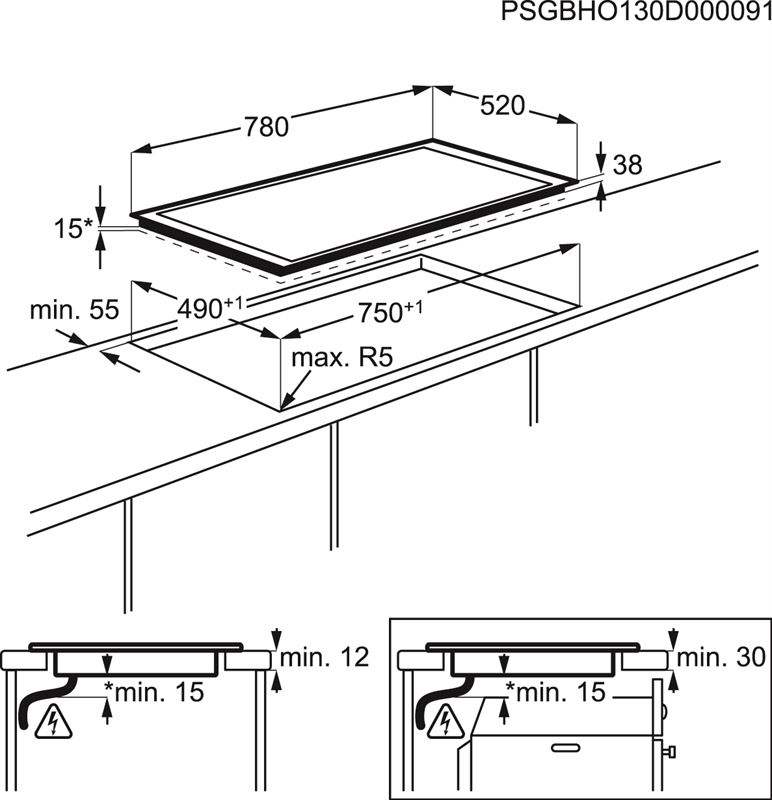 PSGBHO130D000091

780

520

38

15*

min. 55

$490^{+1}$

$750^{+1}$

max. R5

min. 12

*min. 15

min. 30

*min. 15