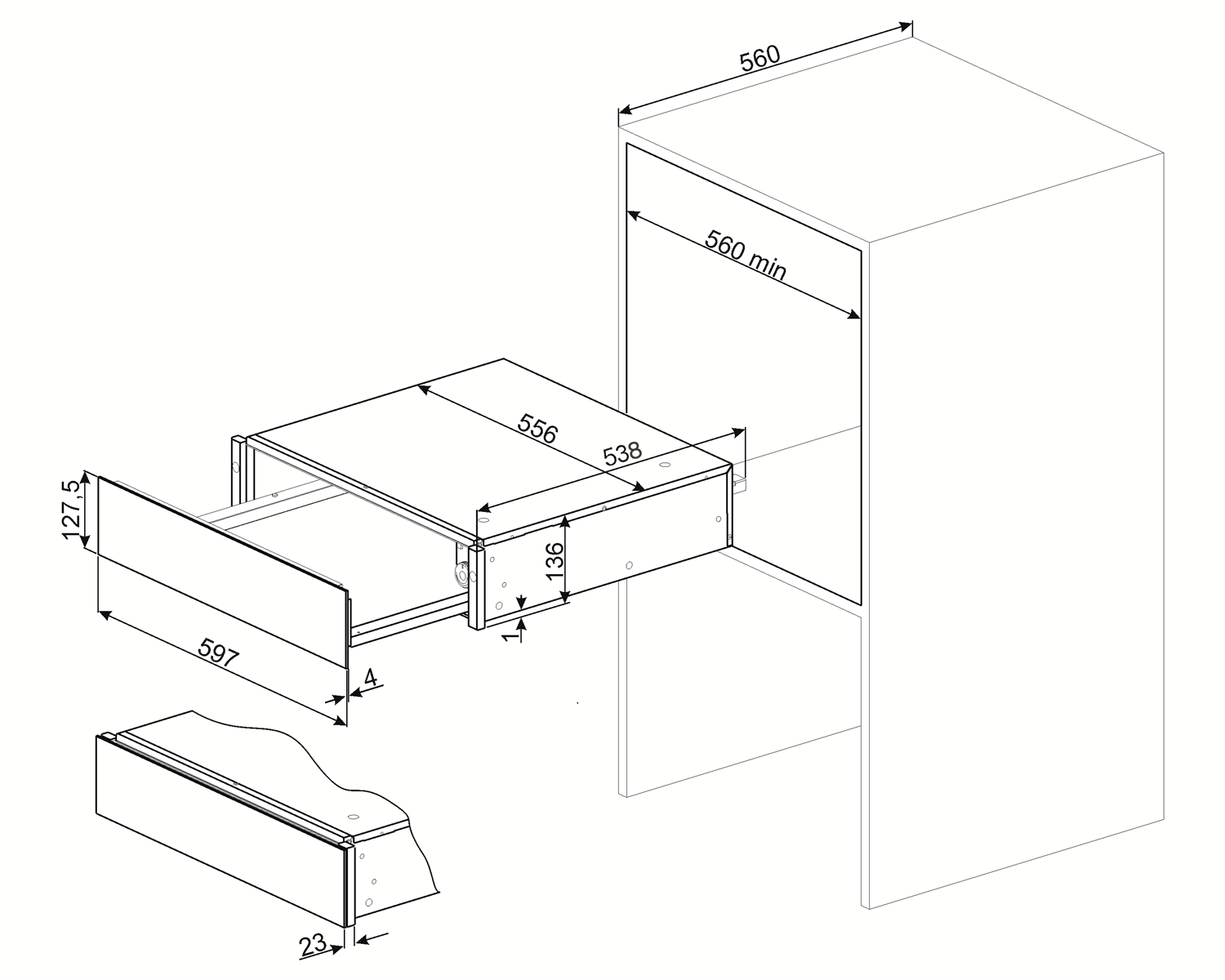 560
560 min
556
538
127,5
136
1
597
4
23