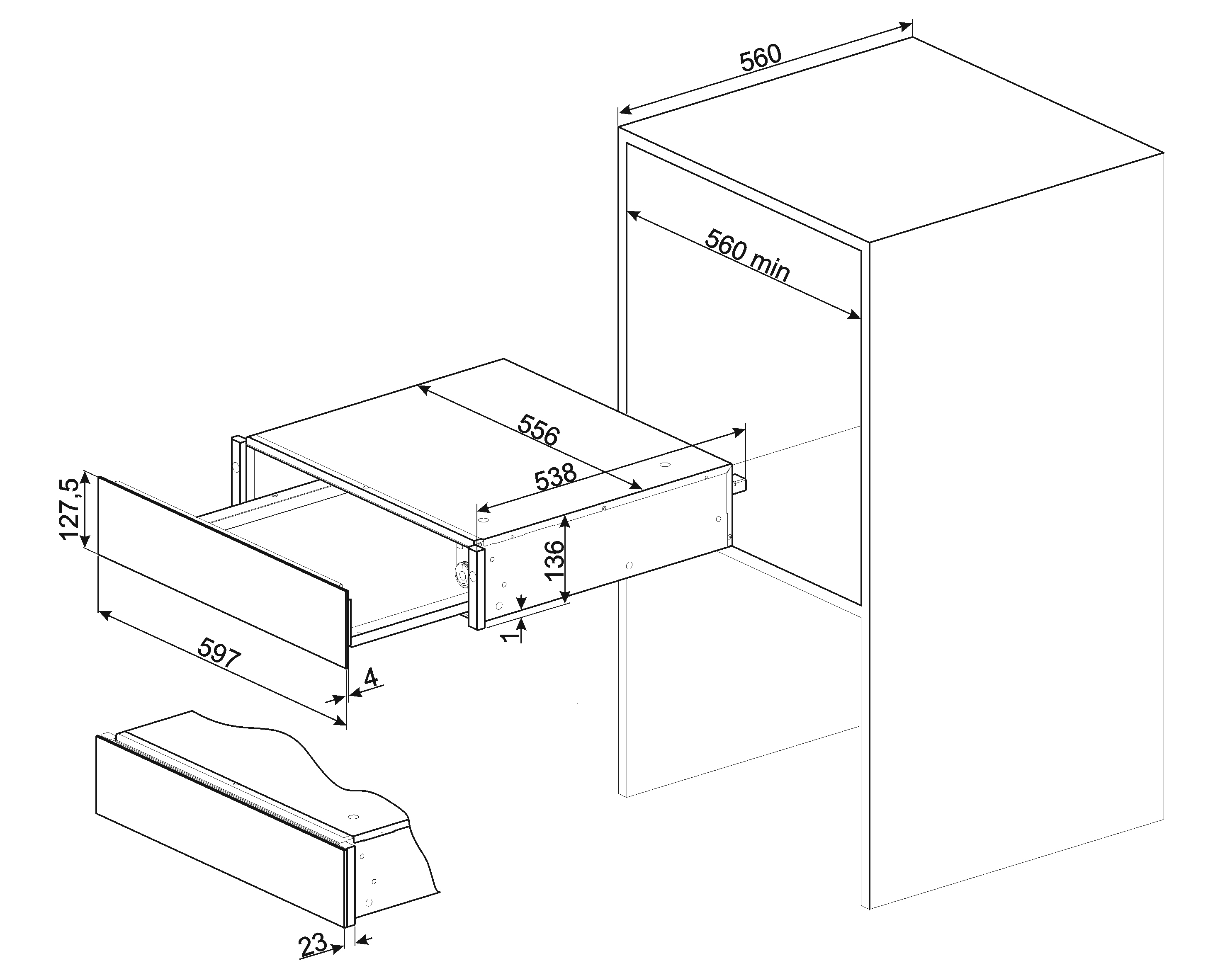 560

560 min

556

538

127,5

136

1

597

4

23