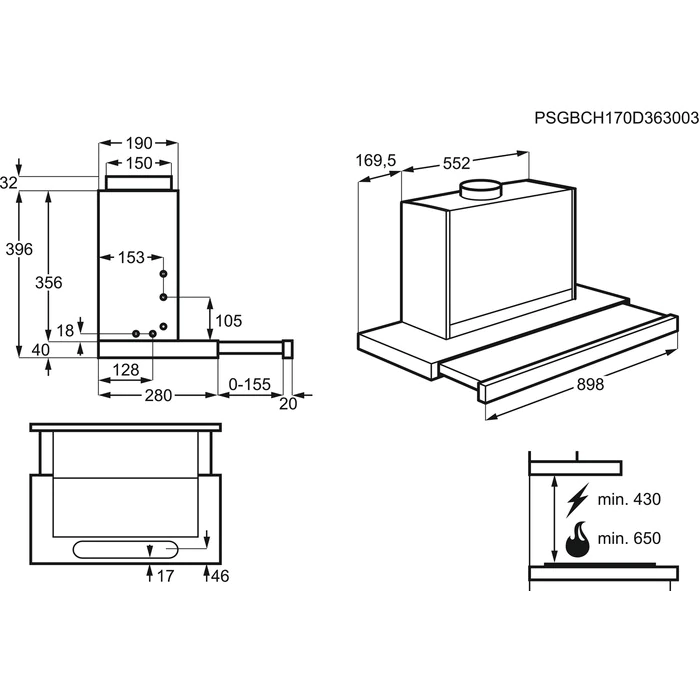 PSGBCH170D363003

190
150
32
396
356
153
105
18
40
128
280
0-155
20

169,5
552
898

17
46

min. 430
min. 650