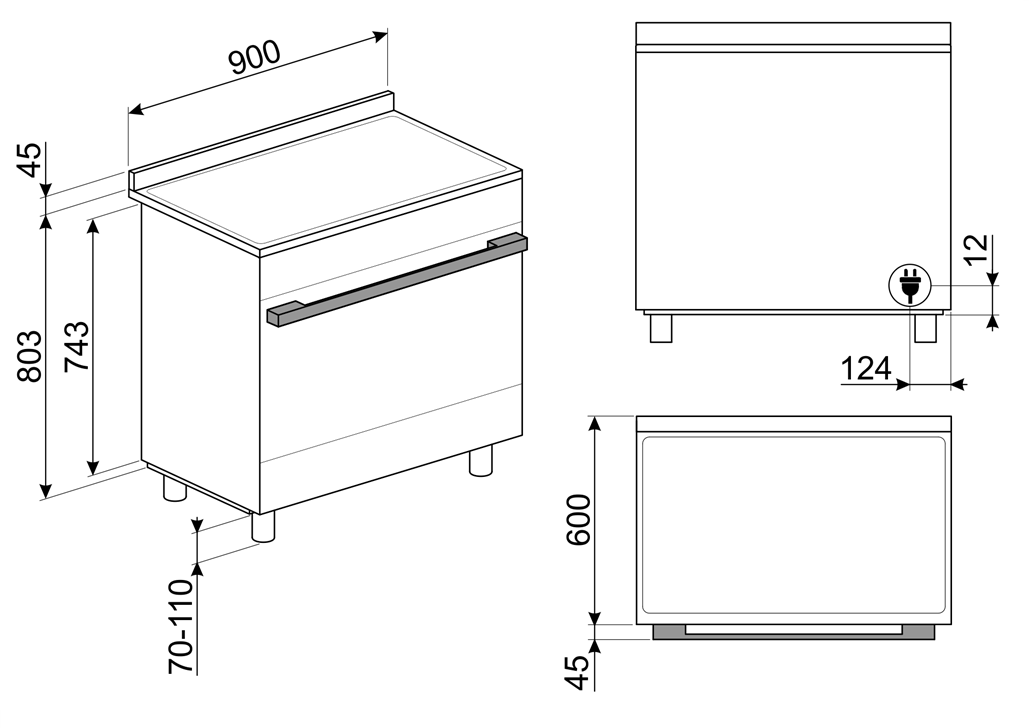 900
45
803
743
70-110
12
124
600
45