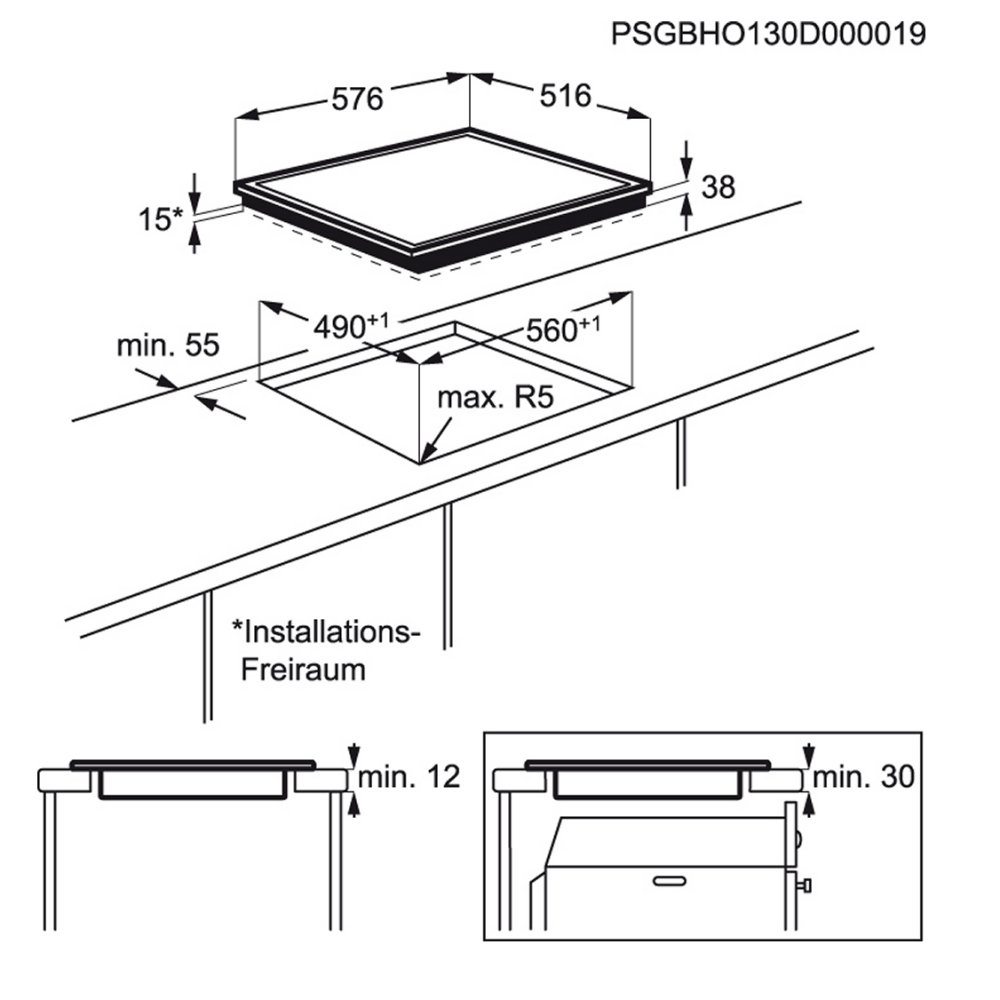 PSGBHO130D000019

576

516

38

15*

$490^{+1}$

$560^{+1}$

min. 55

max. R5

*Installations-Freiraum

min. 12

min. 30