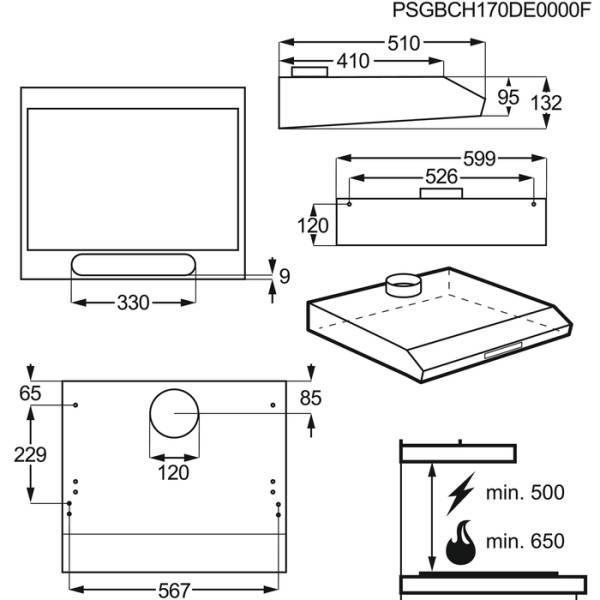 PSGBCH170DE0000F

510
410
95
132

599
526
120

9
330

65
85
229
120
567

min. 500
min. 650